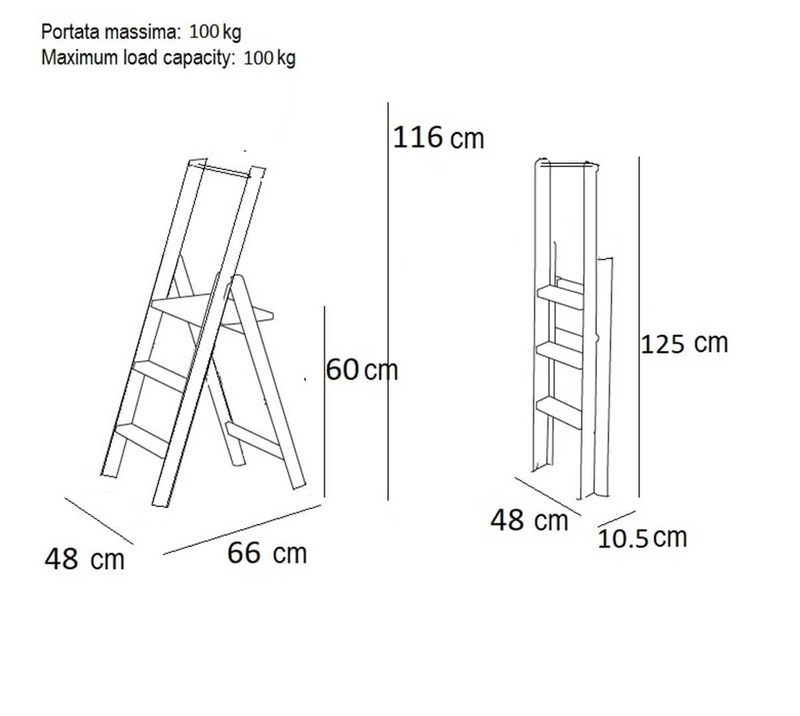 Portata massima: 100 kg
Maximum load capacity: 100 kg

116 cm

60 cm

48 cm

66 cm

125 cm

48 cm

10.5 cm