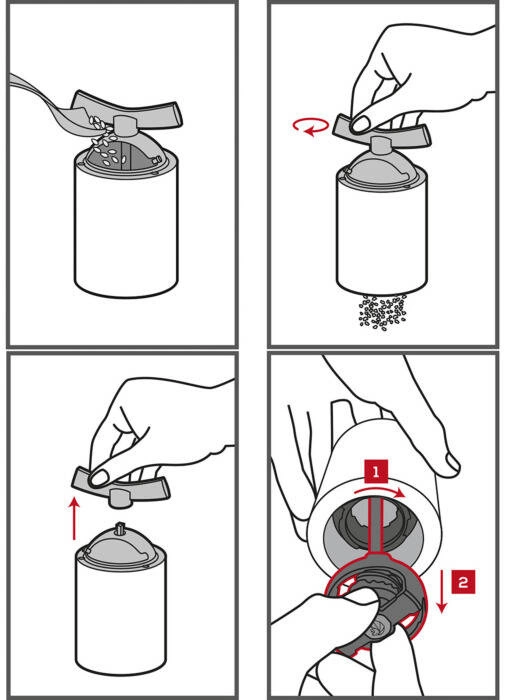 1

2