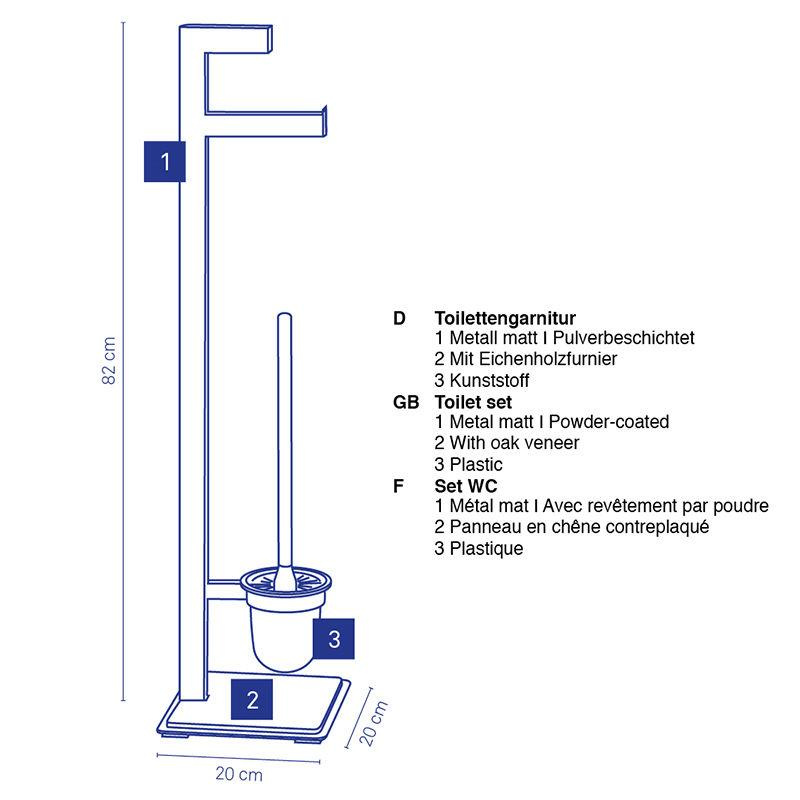 1

82 cm

3

2

20 cm

20 cm

D Toilettengarnitur
1 Metall matt I Pulverbeschichtet
2 Mit Eichenholzfurnier
3 Kunststoff

GB Toilet set
1 Metal matt I Powder-coated
2 With oak veneer
3 Plastic

F Set WC
1 Métal mat I Avec revêtement par poudre
2 Panneau en chêne contreplaqué
3 Plastique