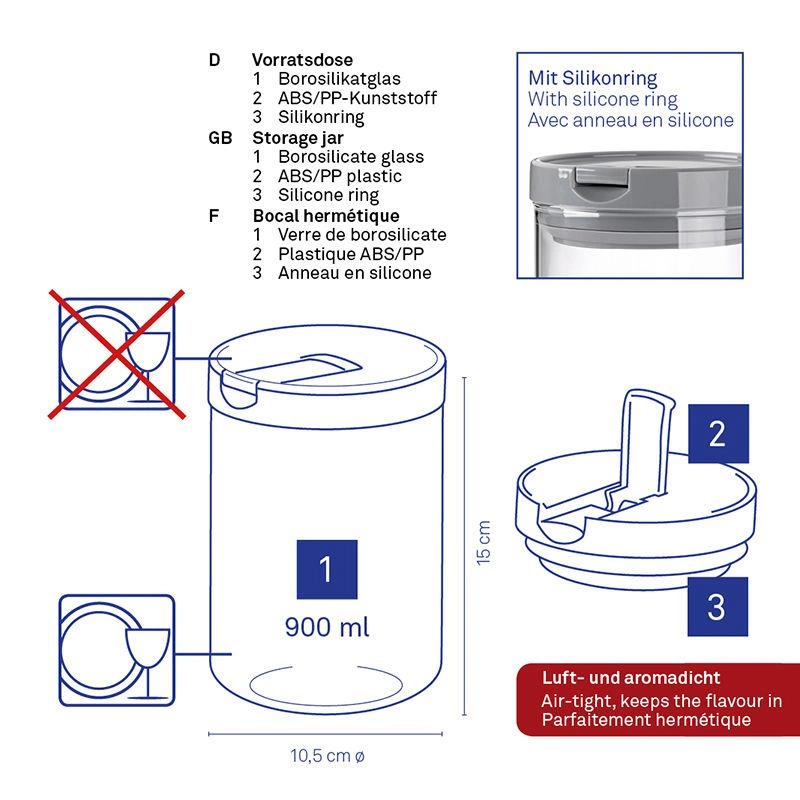 D Vorratsdose
1 Borosilikatglas
2 ABS/PP-Kunststoff
3 Silikonring
GB Storage jar
1 Borosilicate glass
2 ABS/PP plastic
3 Silicone ring
F Bocal hermétique
1 Verre de borosilicate
2 Plastique ABS/PP
3 Anneau en silicone

Mit Silikonring
With silicone ring
Avec anneau en silicone

1
900 ml

15 cm

10,5 cm ø

2

3

Luft- und aromadicht
Air-tight, keeps the flavour in
Parfaitement hermétique