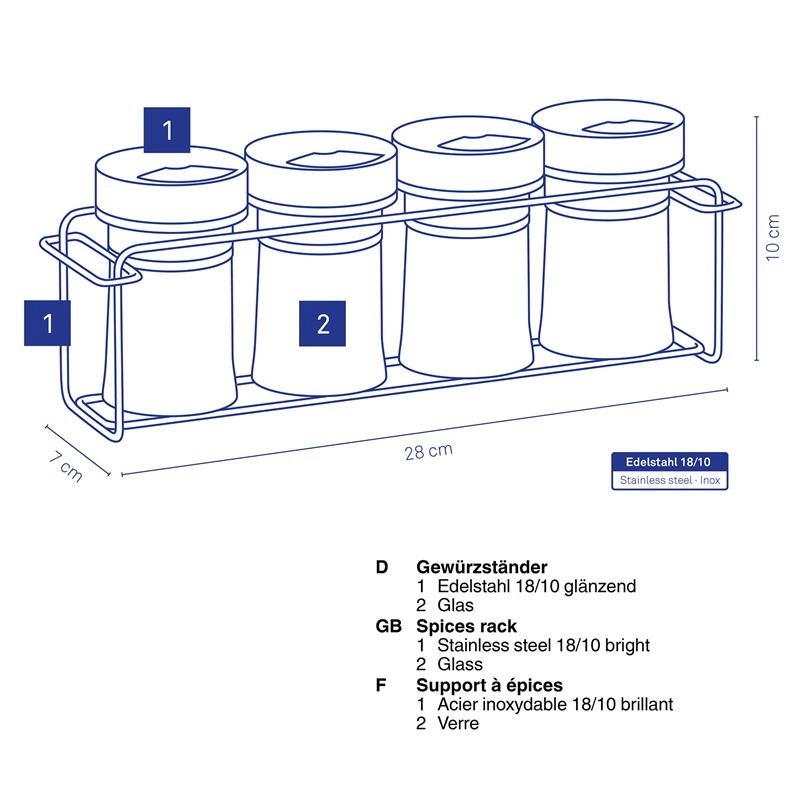 1

1

2

10 cm

7 cm

28 cm

Edelstahl 18/10
Stainless steel · Inox

D Gewürzständer
1 Edelstahl 18/10 glänzend
2 Glas
GB Spices rack
1 Stainless steel 18/10 bright
2 Glass
F Support à épices
1 Acier inoxydable 18/10 brillant
2 Verre