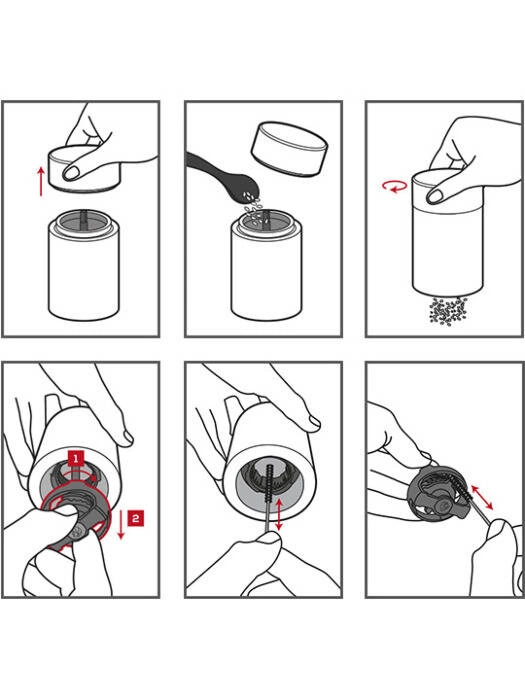 1

2