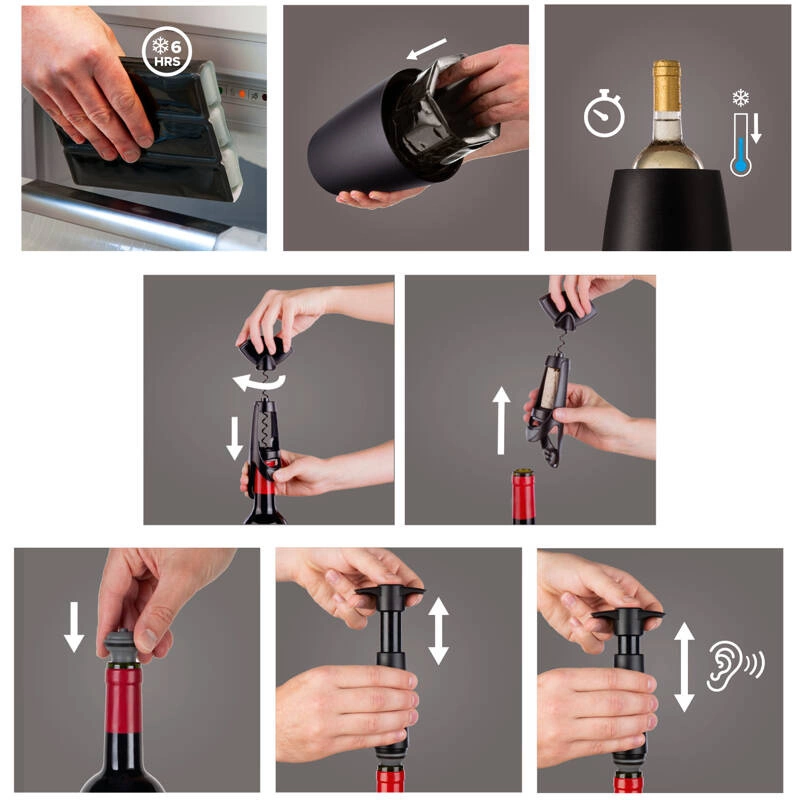 6
HRS