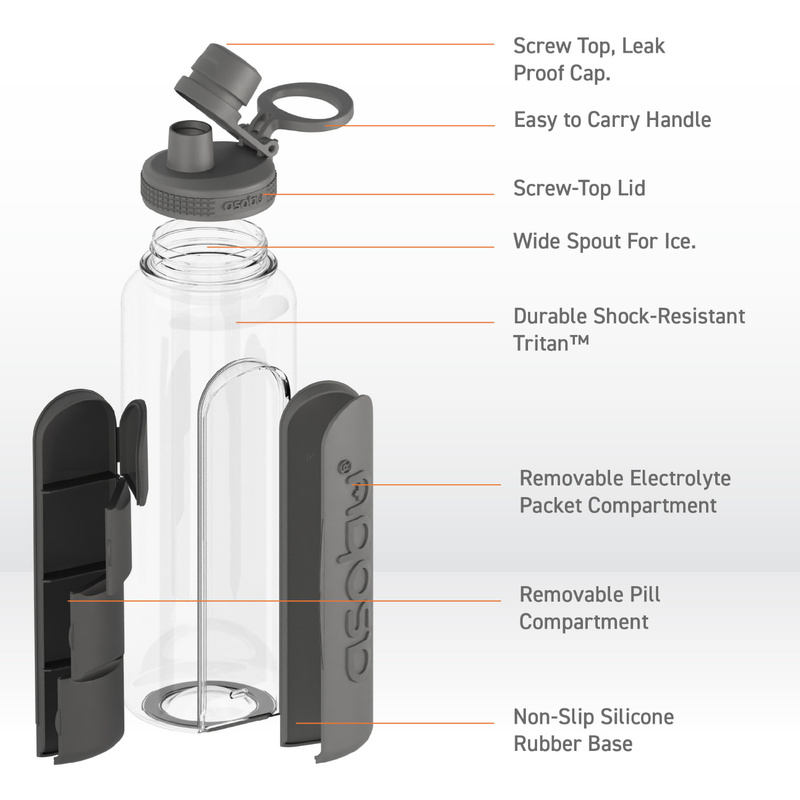 Screw Top, Leak Proof Cap.

Easy to Carry Handle

Screw-Top Lid

Wide Spout For Ice.

Durable Shock-Resistant Tritan™

Removable Electrolyte Packet Compartment

Removable Pill Compartment

Non-Slip Silicone Rubber Base

asobu

asobu®