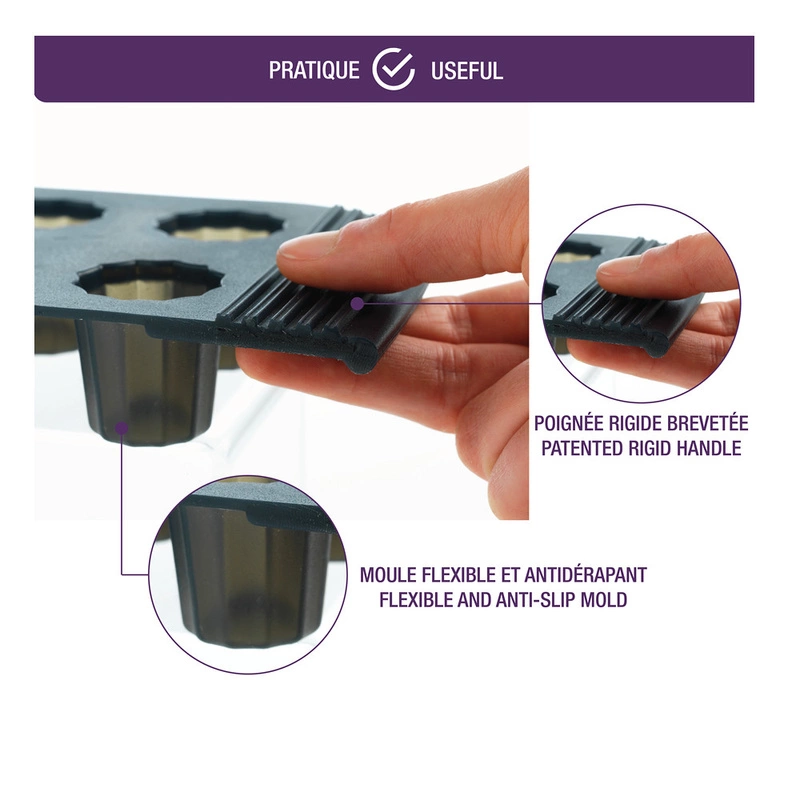 PRATIQUE USEFUL

POIGNÉE RIGIDE BREVETÉE
PATENTED RIGID HANDLE

MOULE FLEXIBLE ET ANTIDÉRAPANT
FLEXIBLE AND ANTI-SLIP MOLD